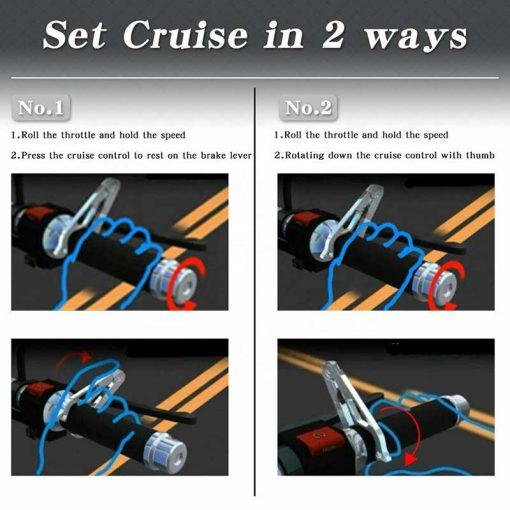 Set Cruise in 2 ways

No.1

1.Roll the throttle and hold the speed

2.Press the cruise control to rest on the brake lever

No.2

1.Roll the throttle and hold the speed

2.Rotating down the cruise control with thumb