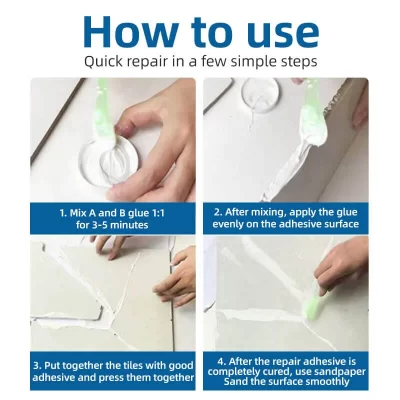 How to use
Quick repair in a few simple steps

1. Mix A and B glue 1:1 for 3-5 minutes

2. After mixing, apply the glue evenly on the adhesive surface

3. Put together the tiles with good adhesive and press them together

4. After the repair adhesive is completely cured, use sandpaper Sand the surface smoothly