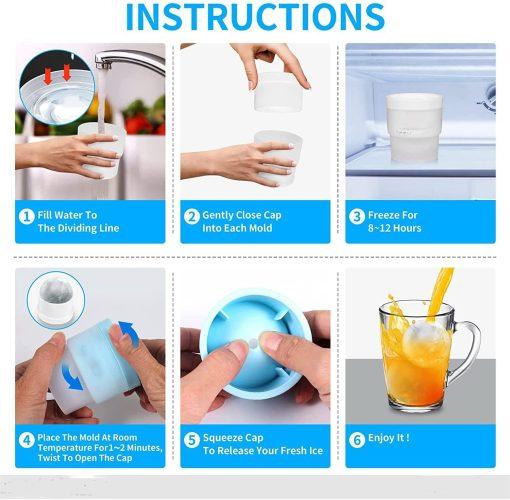 INSTRUCTIONS

1 Fill Water To The Dividing Line

2 Gently Close Cap Into Each Mold

3 Freeze For 8~12 Hours

4 Place The Mold At Room Temperature For1~2 Minutes, Twist To Open The Cap

5 Squeeze Cap To Release Your Fresh Ice

6 Enjoy It !