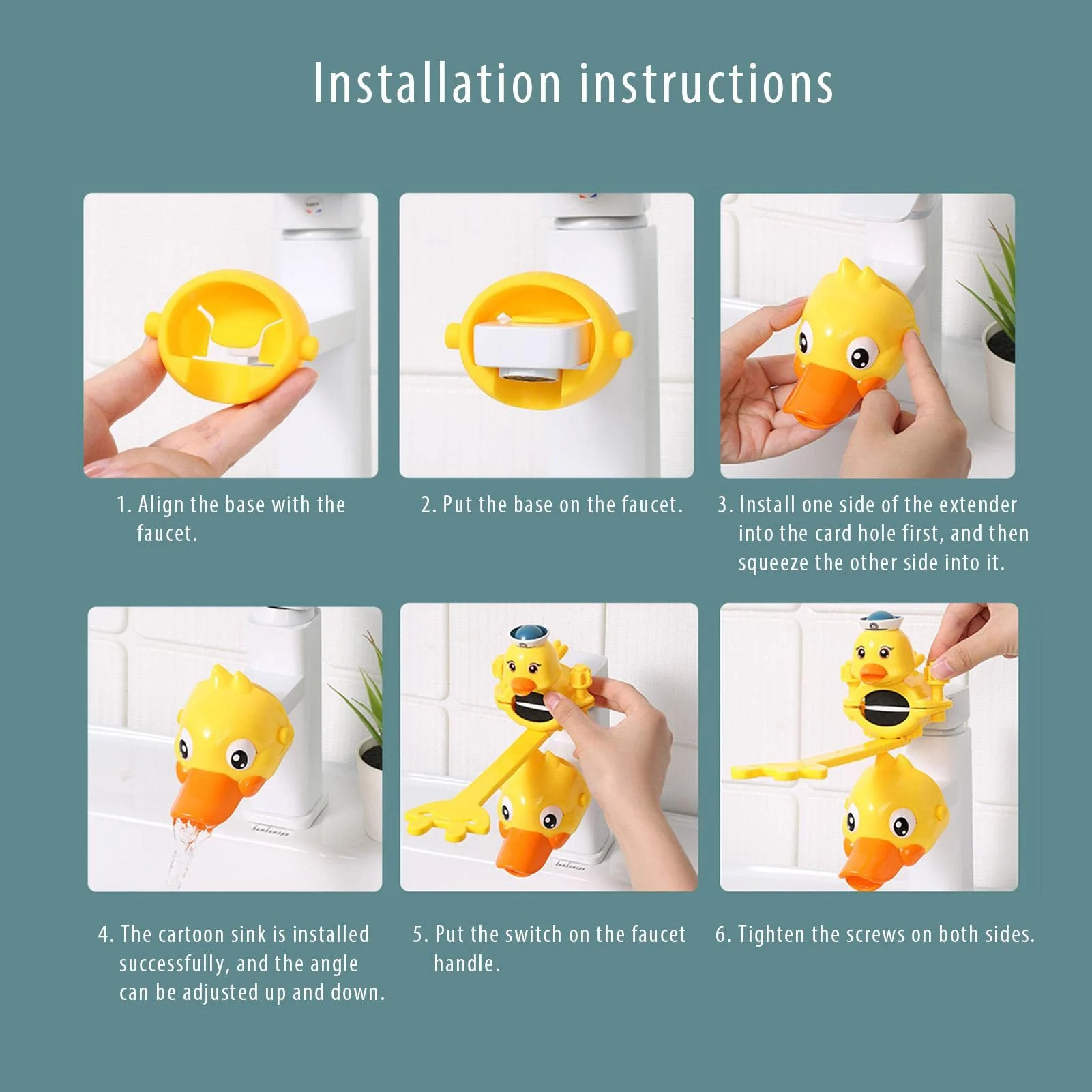 Installation instructions

1. Align the base with the faucet.

2. Put the base on the faucet.

3. Install one side of the extender into the card hole first, and then squeeze the other side into it.

4. The cartoon sink is installed successfully, and the angle can be adjusted up and down.

5. Put the switch on the faucet handle.

6. Tighten the screws on both sides.