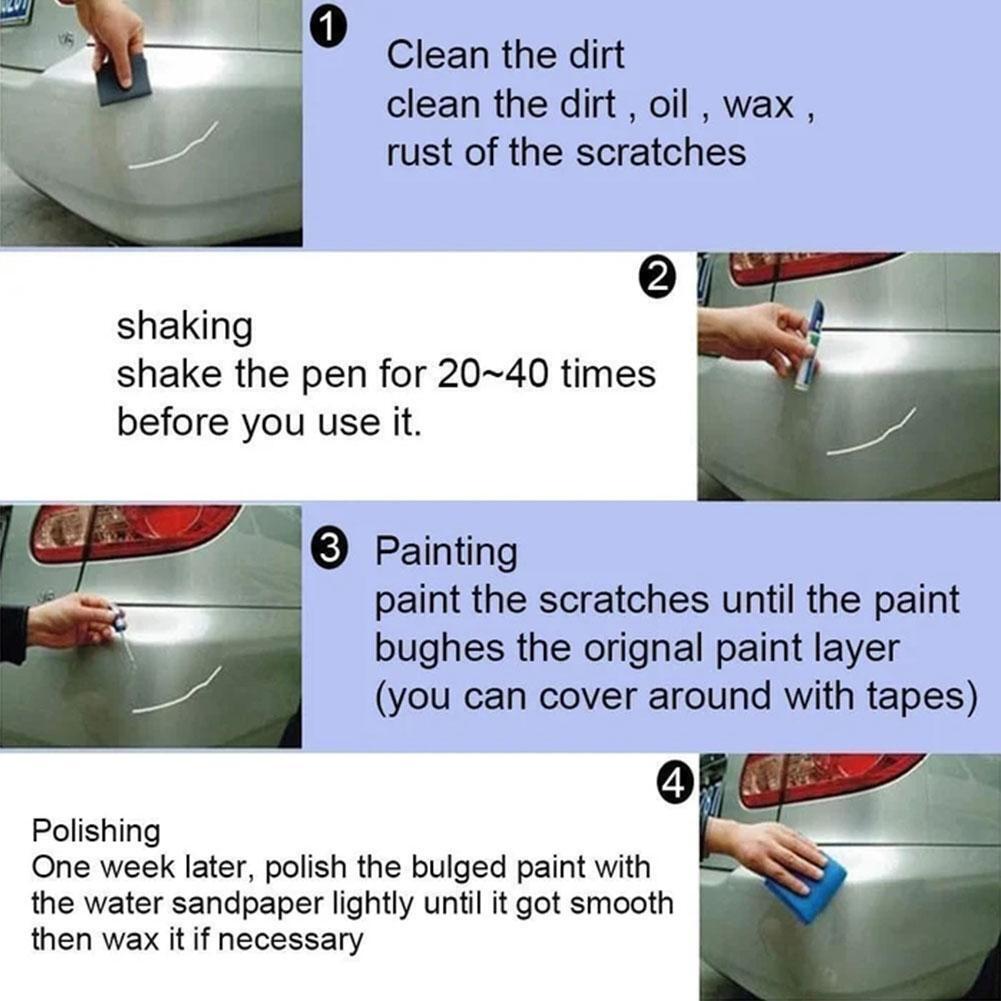 1
Clean the dirt
clean the dirt , oil , wax , rust of the scratches

2
shaking
shake the pen for 20~40 times before you use it.

3 Painting
paint the scratches until the paint bughes the orignal paint layer (you can cover around with tapes)

4
Polishing
One week later, polish the bulged paint with the water sandpaper lightly until it got smooth then wax it if necessary