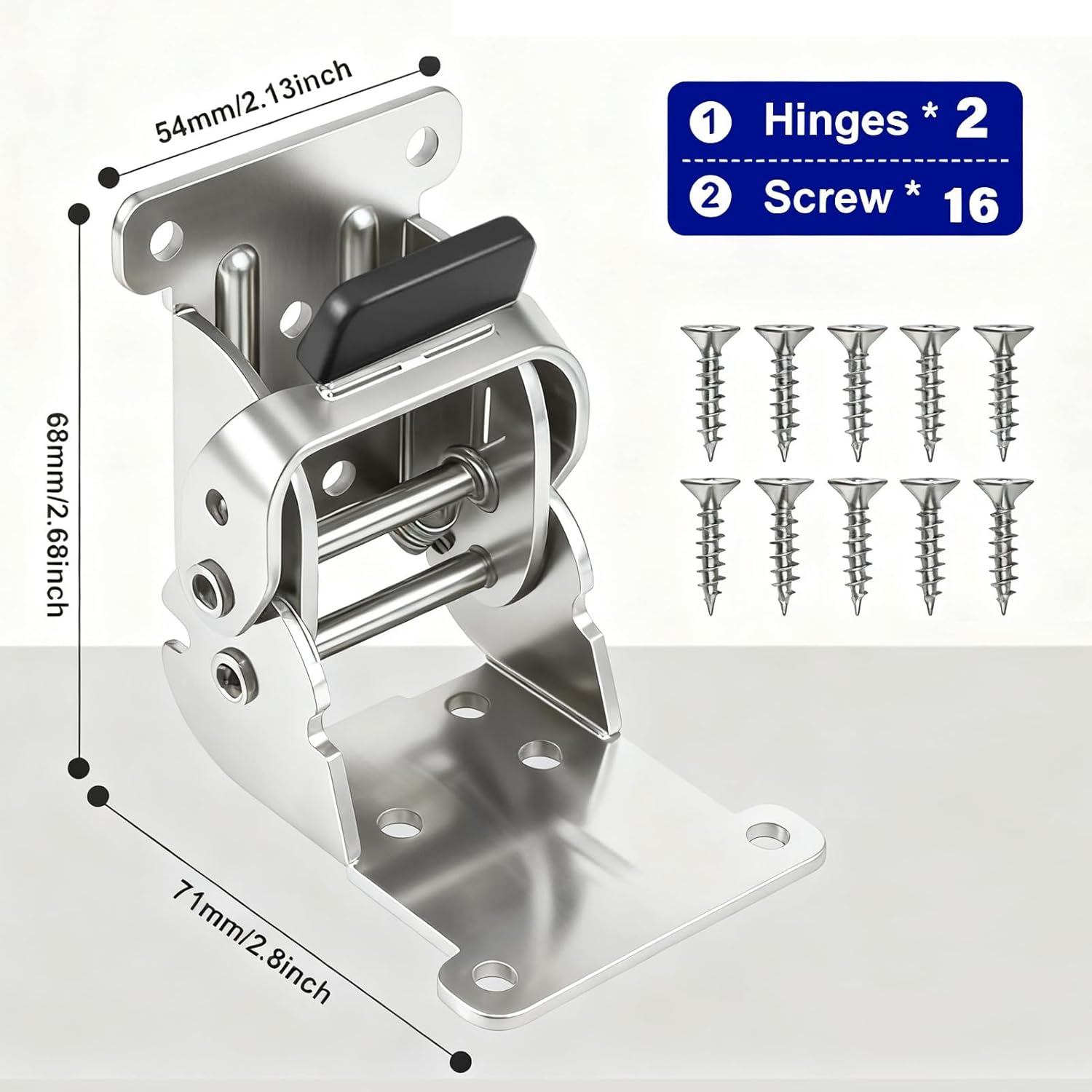 54mm/2.13inch

① Hinges * 2

② Screw * 16

68mm/2.68inch

71mm/2.8inch