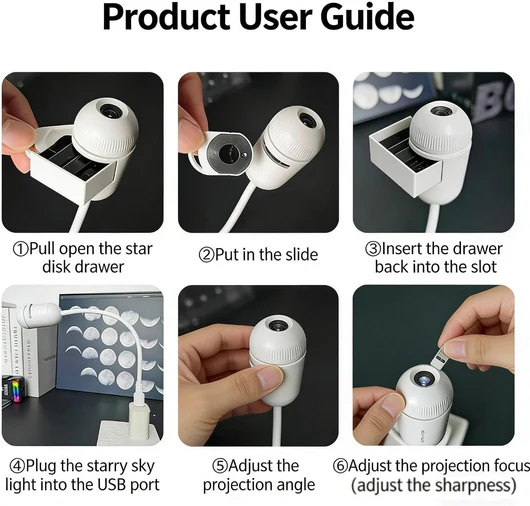 Product User Guide

①Pull open the star disk drawer

②Put in the slide

③Insert the drawer back into the slot

④Plug the starry sky light into the USB port

⑤Adjust the projection angle

⑥Adjust the projection focus (adjust the sharpness)